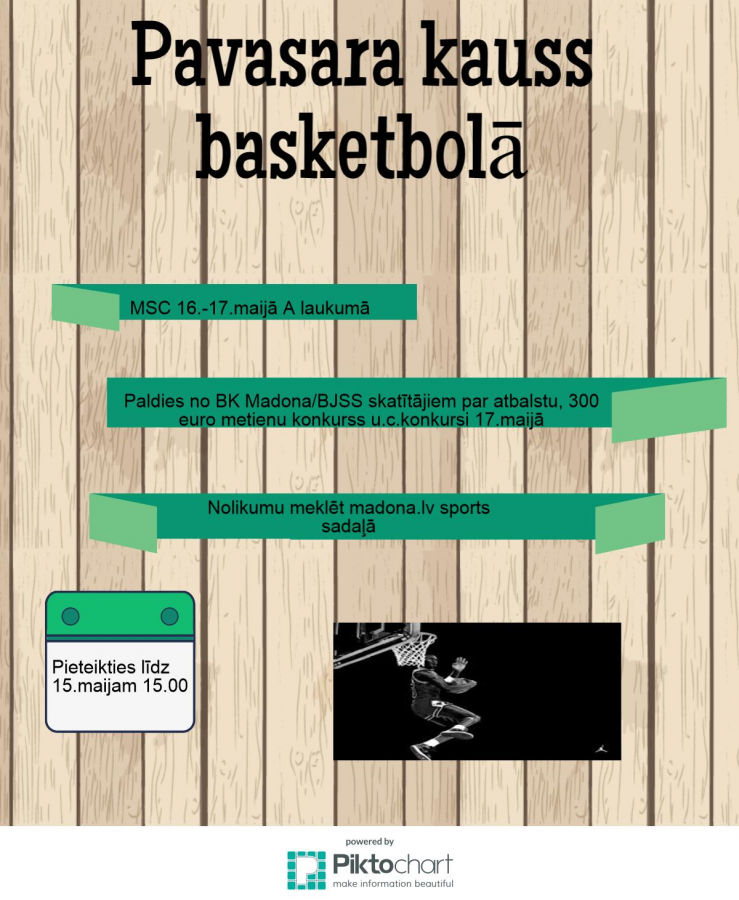 Pavasara kauss basketbolā

MSC 16.-17.maijā A laukumā

Paldies no BK Madona/BJSS skatītājiem par atbalstu, 300 euro metienu konkurss u.c.konkursi 17.maijā

Nolikumu meklēt madona.lv sports sadaļā

Pieteikties līdz 15.maijam 15.00

powered by
Piktochart
make information beautiful